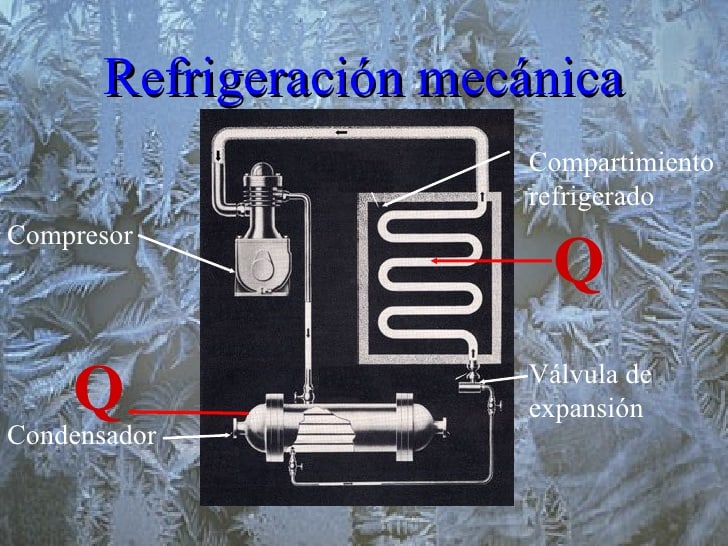 Refrigeración mecánica

Compartimiento refrigerado

Compresor

Q

Q

Válvula de expansión

Condensador